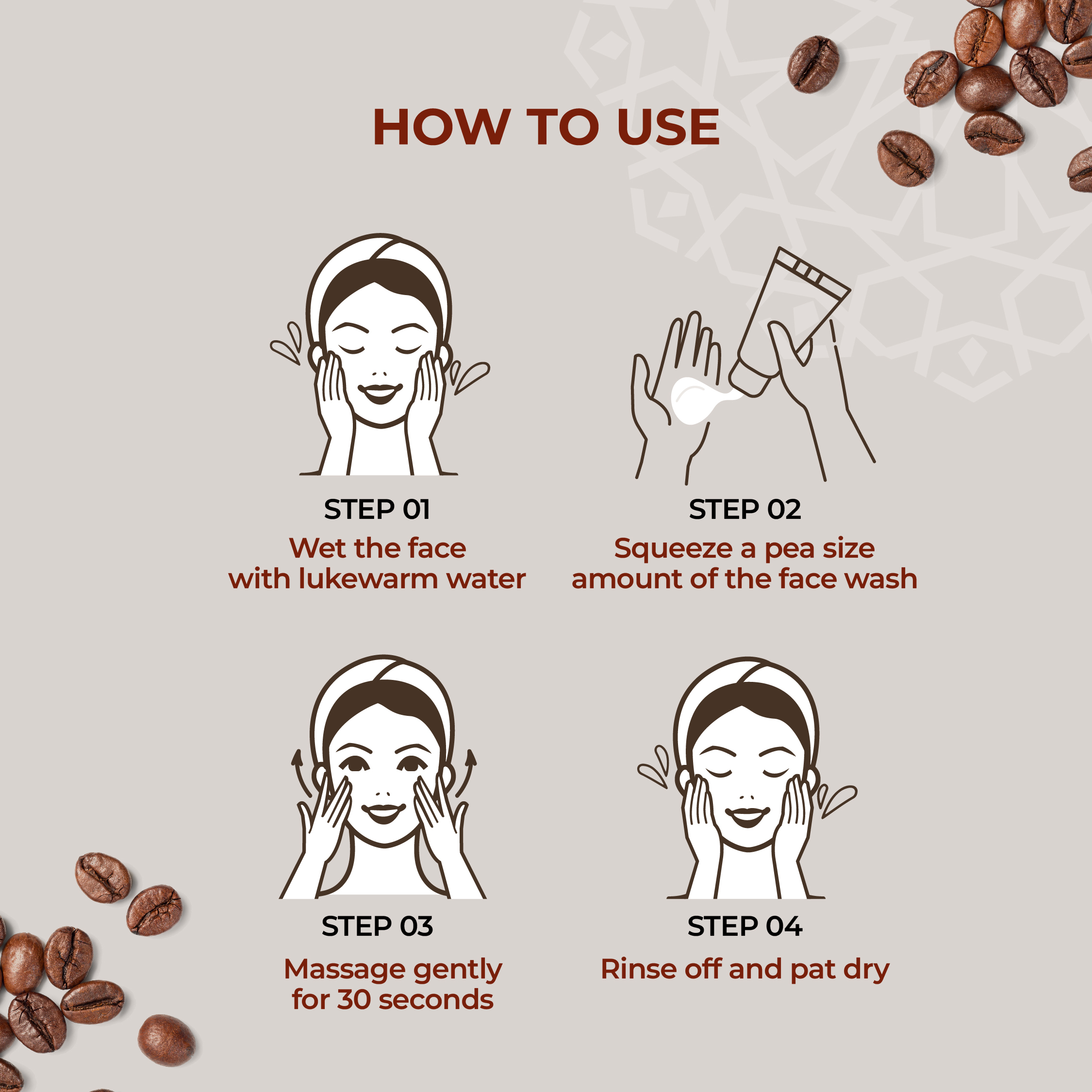 HOW TO USE

STEP 01
Wet the face with lukewarm water

STEP 02
Squeeze a pea size amount of the face wash

STEP 03
Massage gently for 30 seconds

STEP 04
Rinse off and pat dry